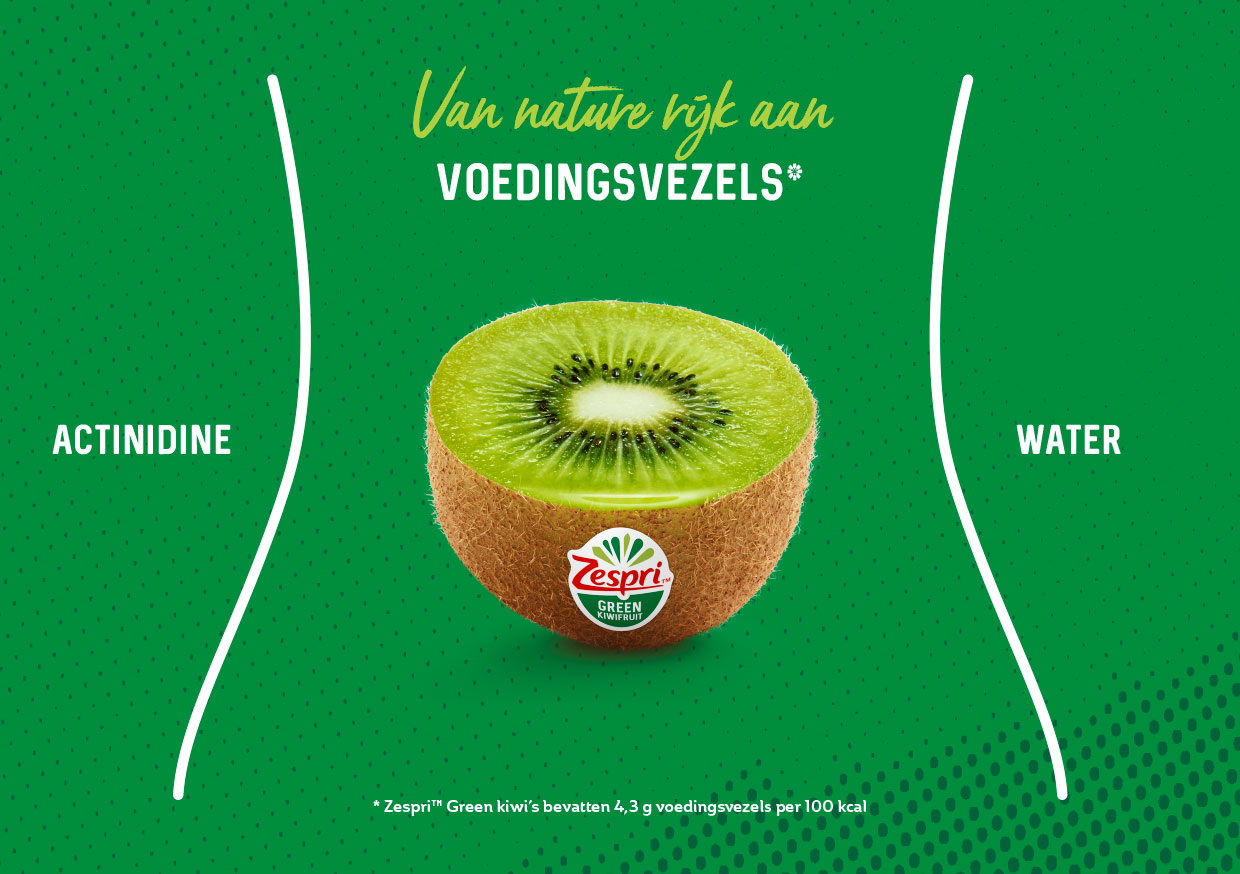 Van nature rijk aan
VOEDINGSVEZELS*

ACTINIDINE

WATER

Zespri
GREEN
KIWIFRUIT

* Zespri™ Green kiwi's bevatten 4,3 g voedingsvezels per 100 kcal