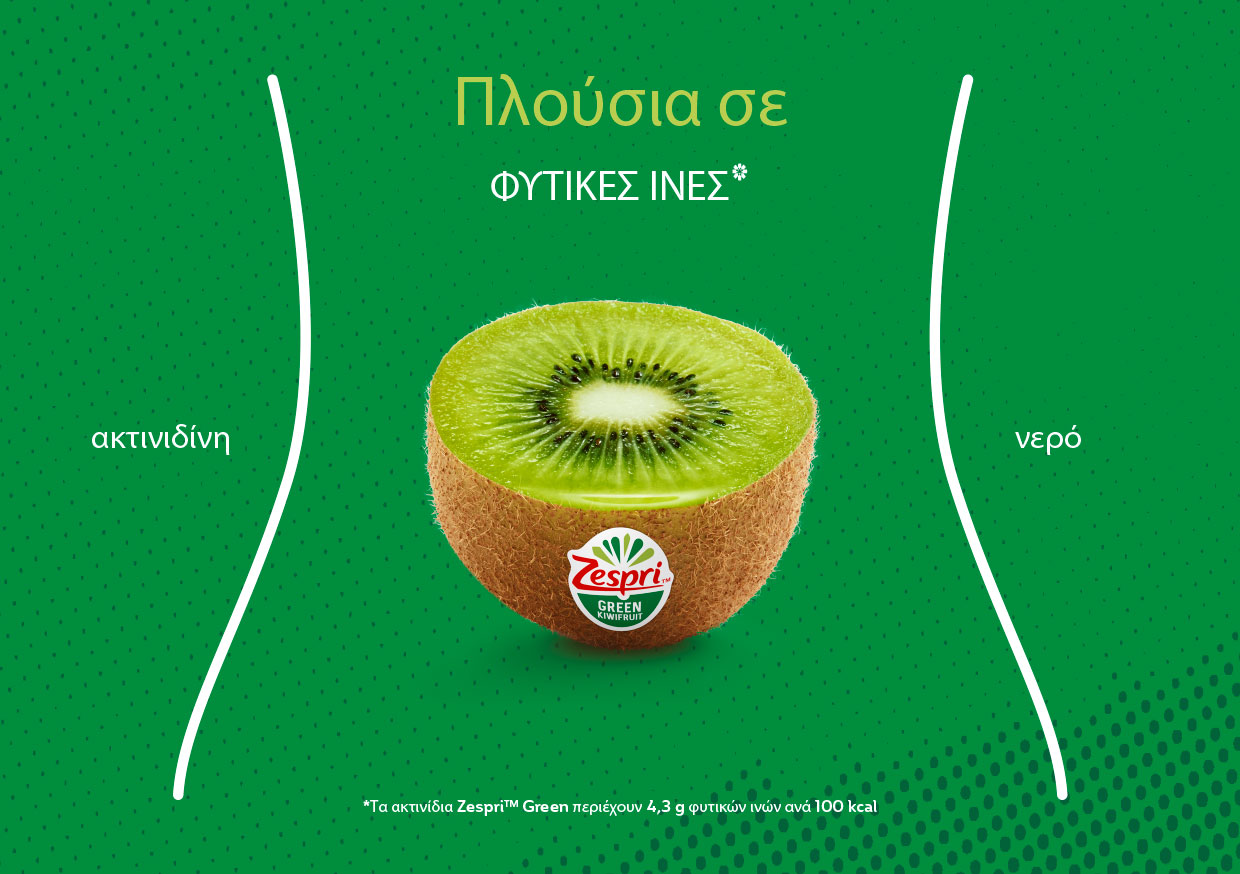 Πλούσια σε

ΦΥΤΙΚΕΣ ΙΝΕΣ*

ακτινιδίνη

νερό

Zespri™
GREEN
KIWIFRUIT

*Τα ακτινίδια Zespri™ Green περιέχουν 4,3 g φυτικών ινών ανά 100 kcal