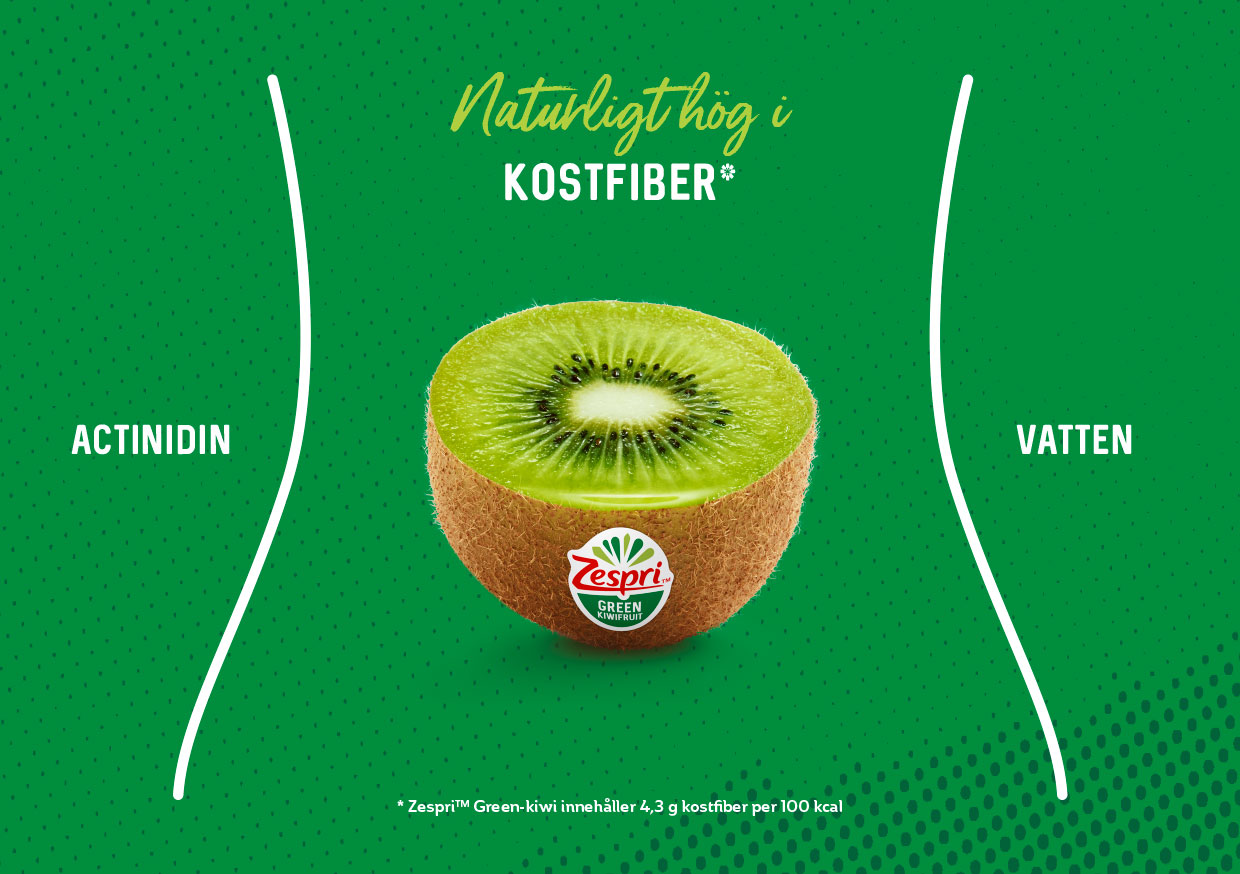 Naturligt hög i
KOSTFIBER*

ACTINIDIN

VATTEN

Zespri™
GREEN
KIWIFRUIT

* Zespri™ Green-kiwi innehåller 4,3 g kostfiber per 100 kcal