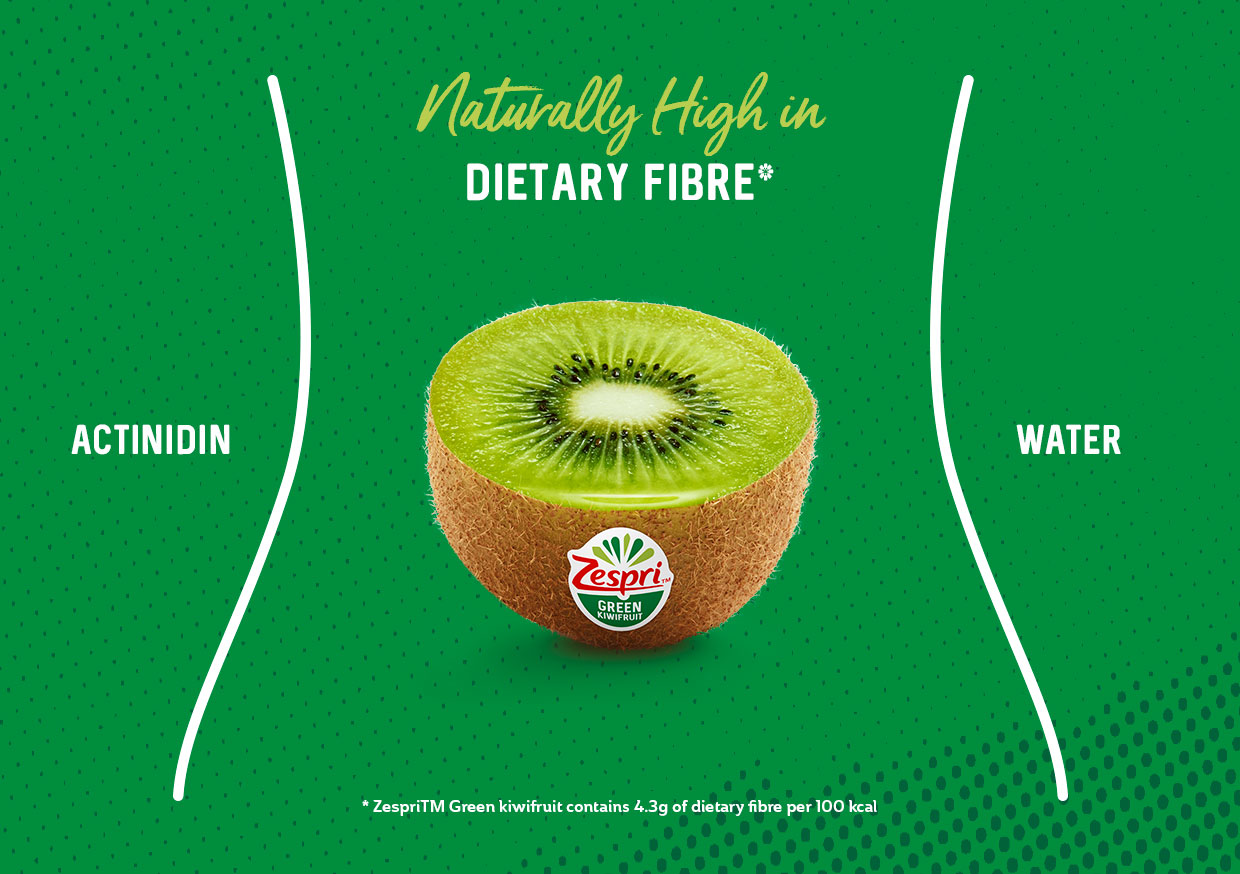 Naturally High in
DIETARY FIBRE*

ACTINIDIN

WATER

Zespri™
GREEN
KIWIFRUIT

* ZespriTM Green kiwifruit contains 4.3g of dietary fibre per 100 kcal